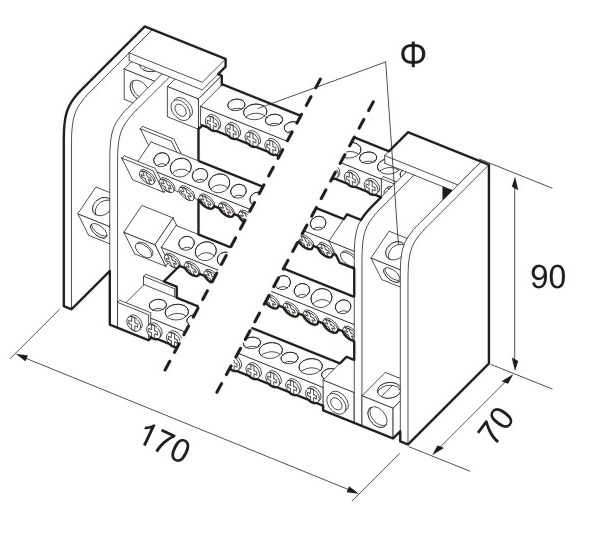 Φ
90
70
170